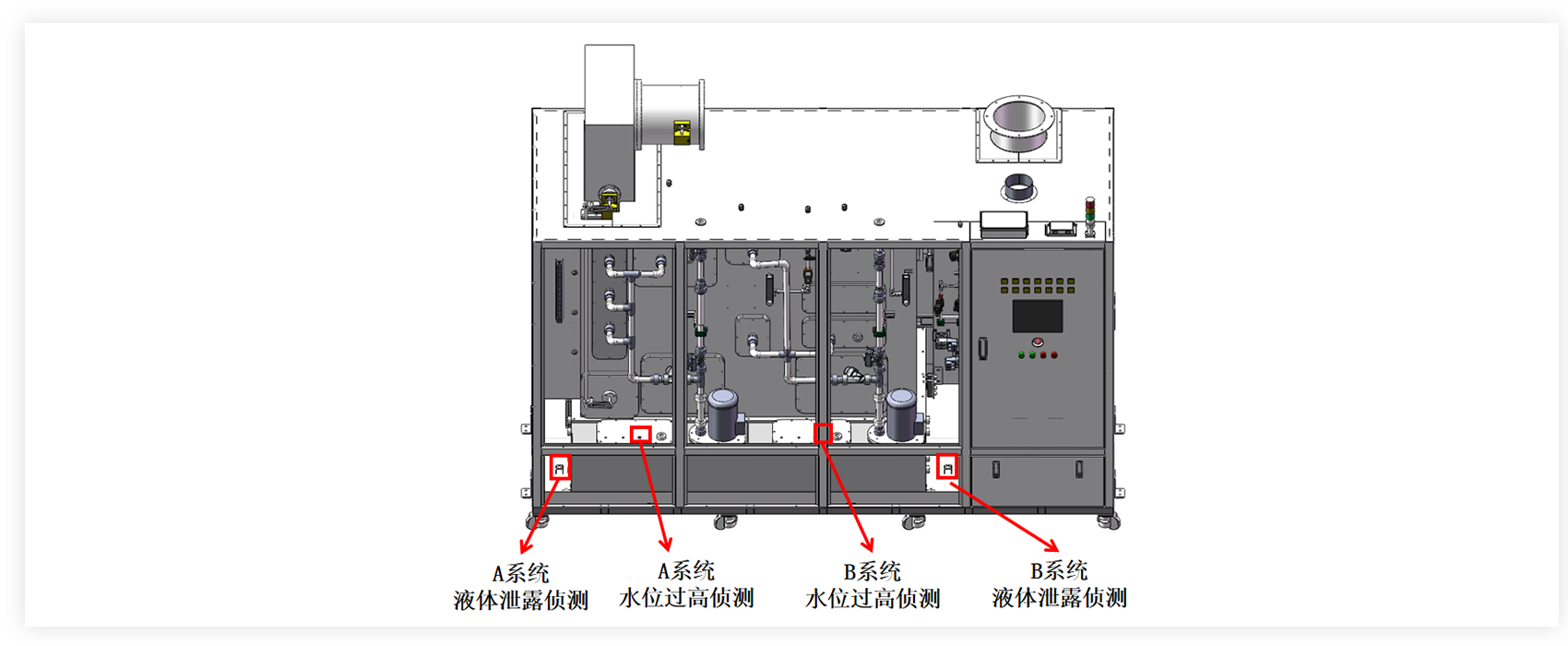 A系统
液体泄露侦测

A系统
水位过高侦测

B系统
水位过高侦测

B系统
液体泄露侦测