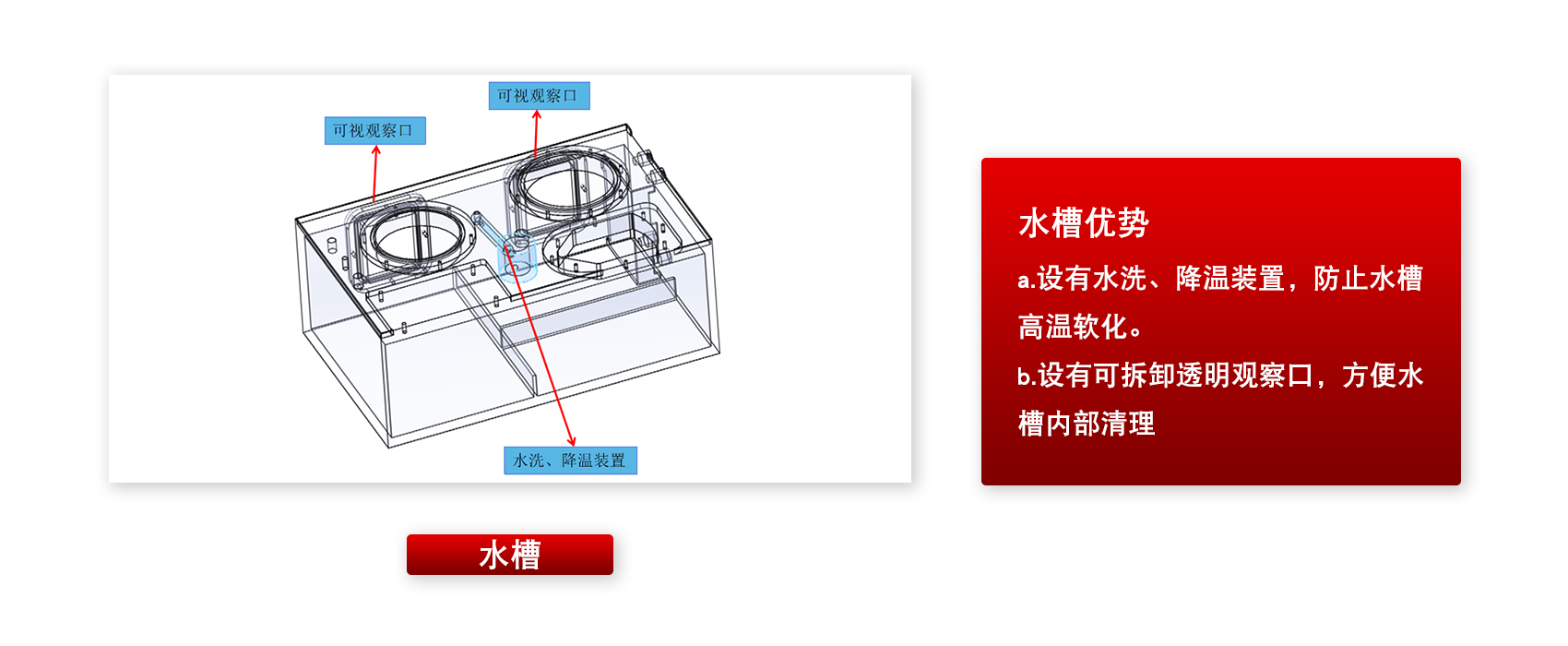 可视观察口

可视观察口

水洗、降温装置

水槽

水槽优势

a.设有水洗、降温装置，防止水槽高温软化。

b.设有可拆卸透明观察口，方便水槽内部清理