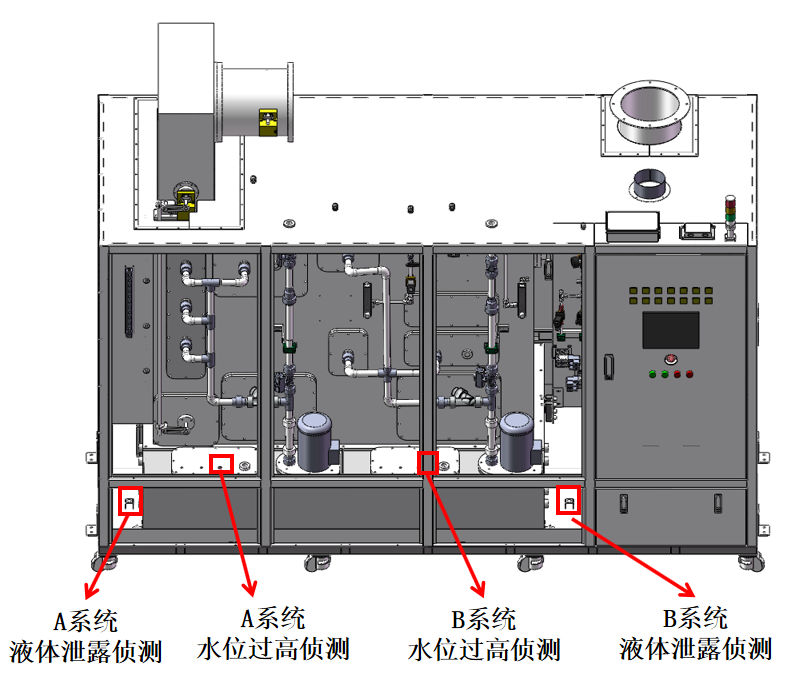 A系统
液体泄露侦测

A系统
水位过高侦测

B系统
水位过高侦测

B系统
液体泄露侦测