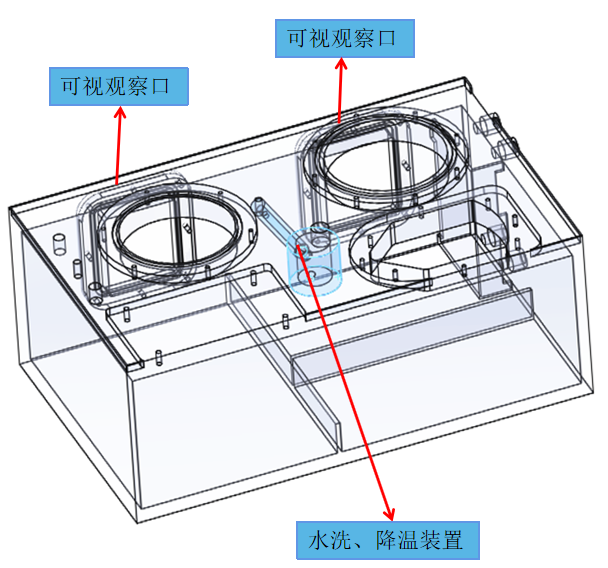 可视观察口

可视观察口

水洗、降温装置