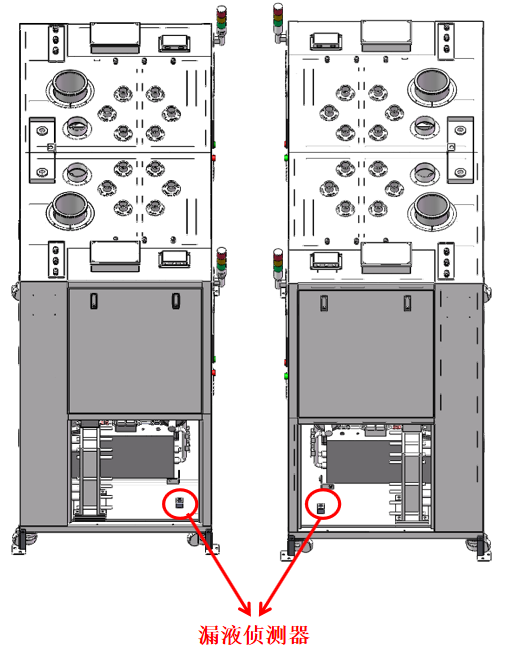 漏液侦测器