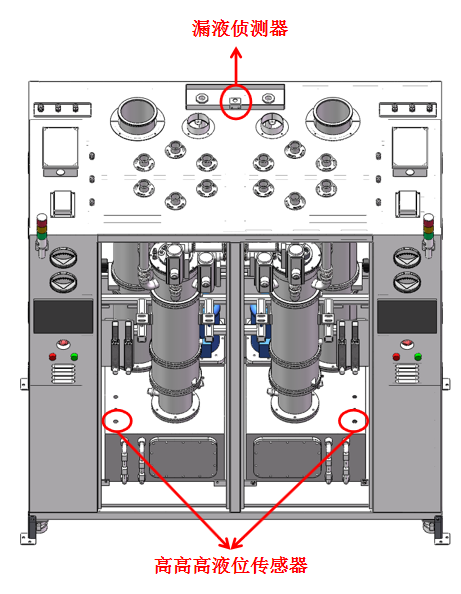 漏液侦测器

高高高液位传感器